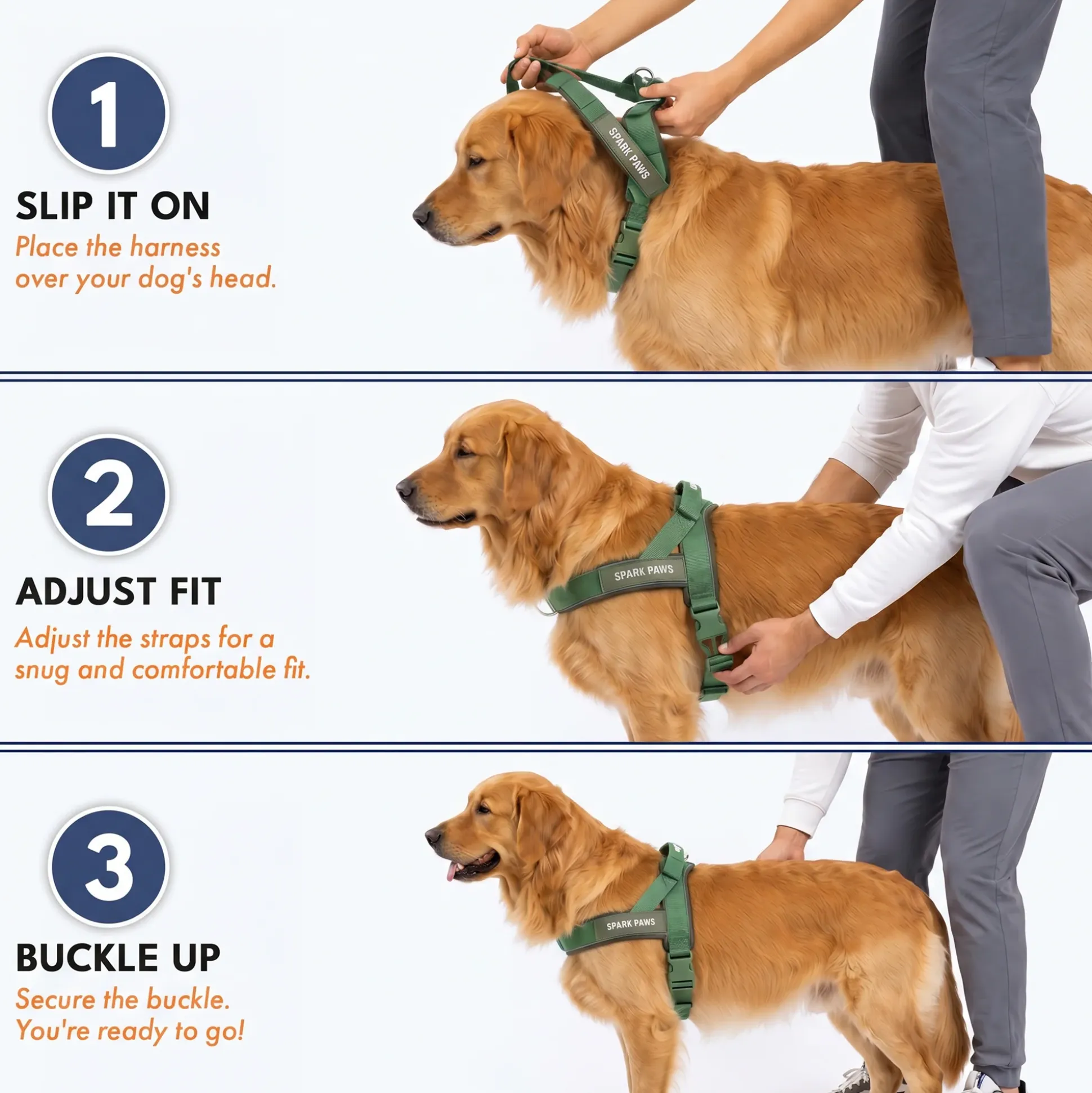 1

SLIP IT ON

Place the harness over your dog's head.

SPARK PAWS

2

ADJUST FIT

Adjust the straps for a snug and comfortable fit.

SPARK PAWS

3

BUCKLE UP

Secure the buckle. You're ready to go!

SPARK PAWS