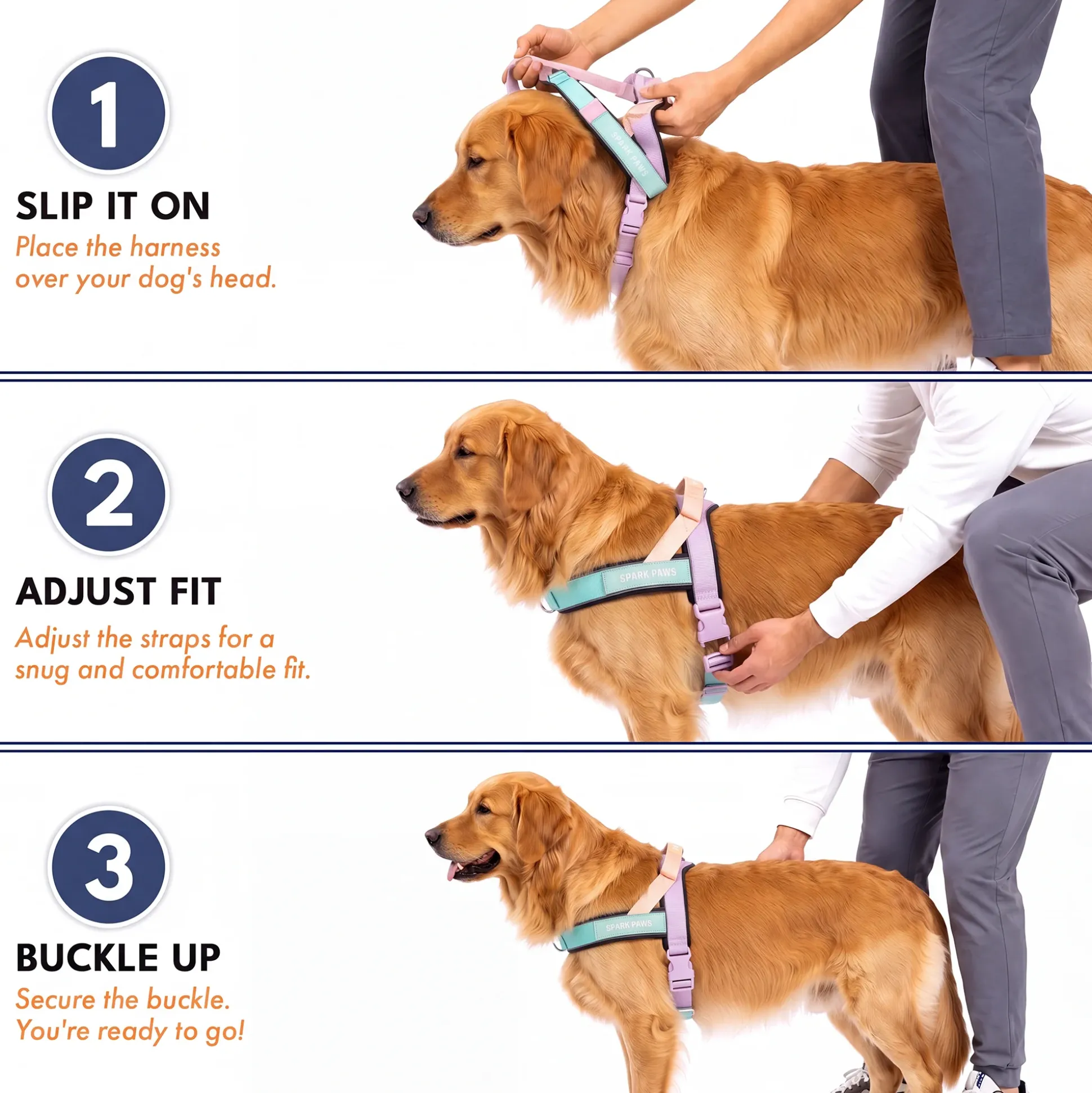 1

SLIP IT ON
Place the harness over your dog's head.

SPARK PAWS

2

ADJUST FIT
Adjust the straps for a snug and comfortable fit.

SPARK PAWS

3

BUCKLE UP
Secure the buckle. You're ready to go!

SPARK PAWS