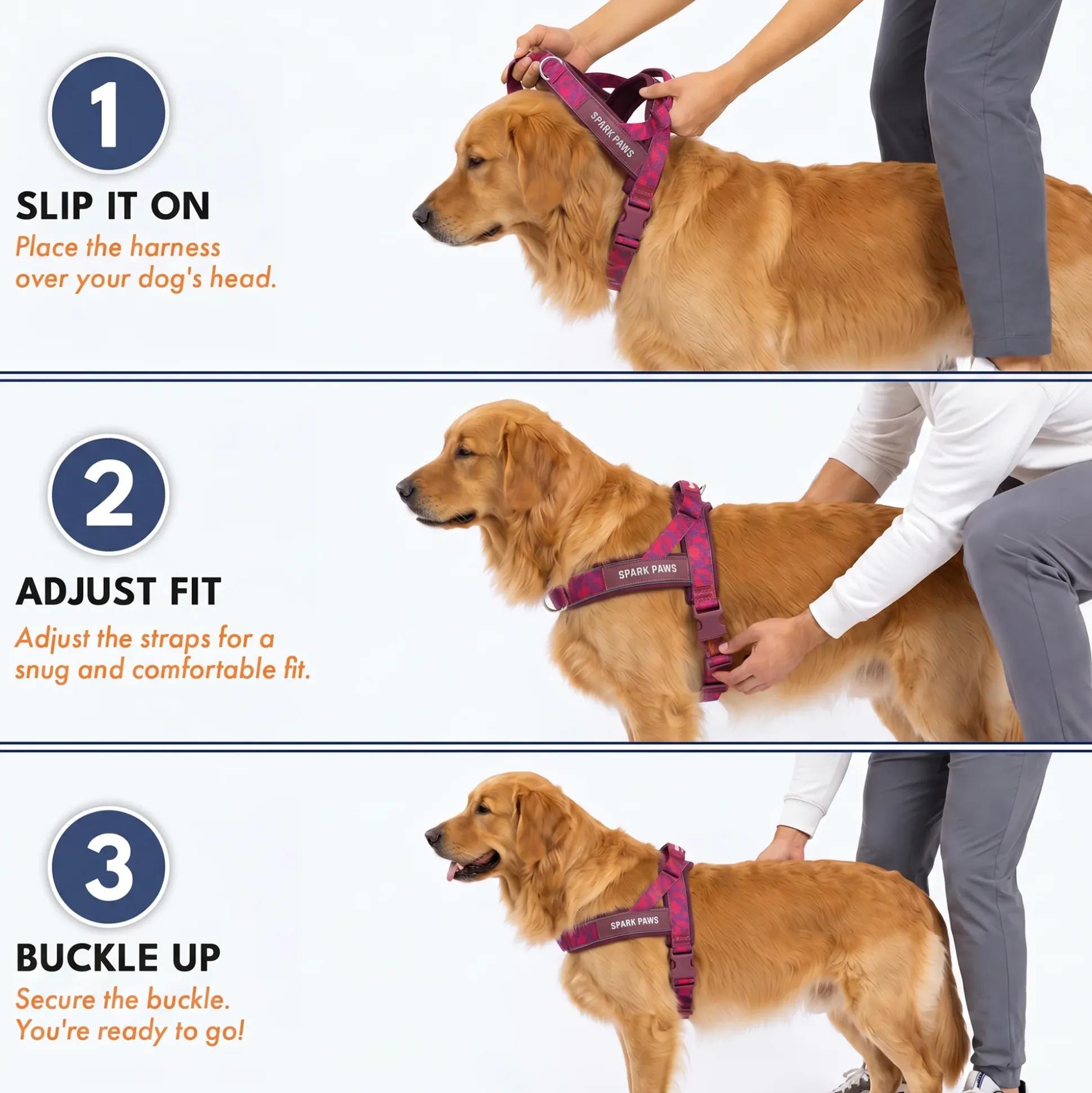 1

SLIP IT ON
Place the harness over your dog's head.

SPARK PAWS

2

ADJUST FIT
Adjust the straps for a snug and comfortable fit.

SPARK PAWS

3

BUCKLE UP
Secure the buckle. You're ready to go!

SPARK PAWS