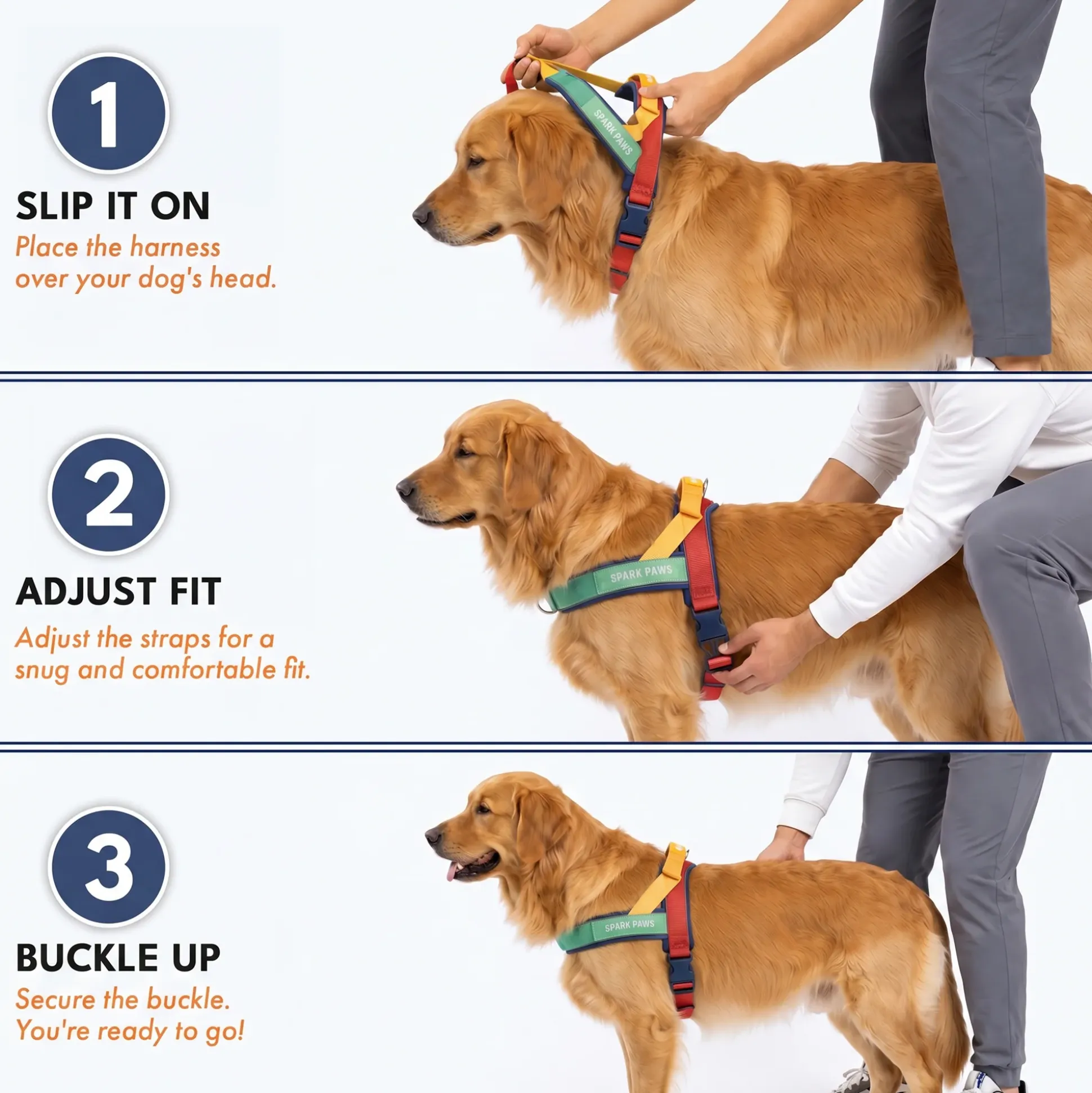 1

SLIP IT ON

Place the harness over your dog's head.

SPARK PAWS

2

ADJUST FIT

Adjust the straps for a snug and comfortable fit.

SPARK PAWS

3

BUCKLE UP

Secure the buckle. You're ready to go!

SPARK PAWS