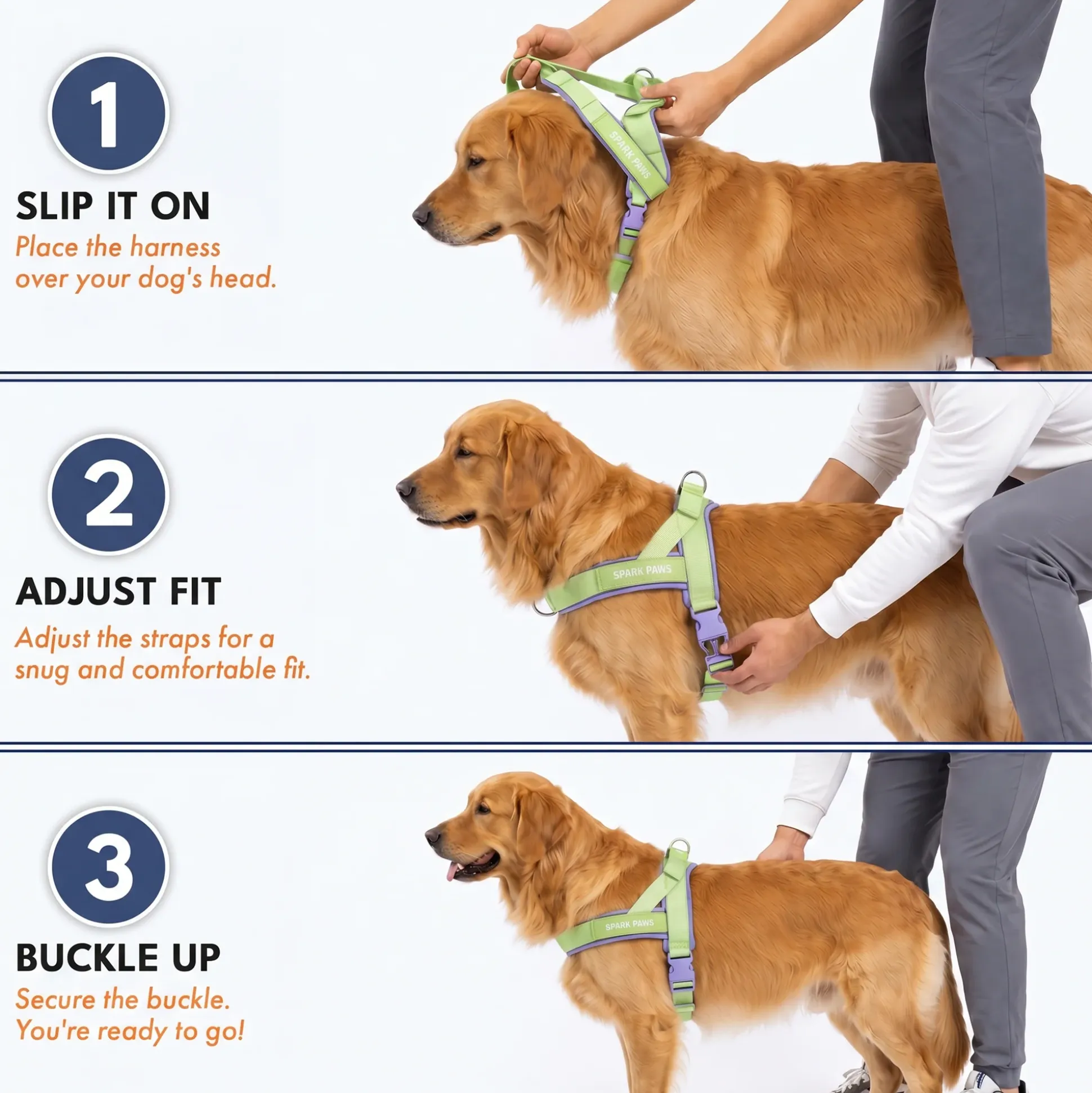 1

SLIP IT ON

Place the harness over your dog's head.

SPARK PAWS

2

ADJUST FIT

Adjust the straps for a snug and comfortable fit.

SPARK PAWS

3

BUCKLE UP

Secure the buckle. You're ready to go!

SPARK PAWS